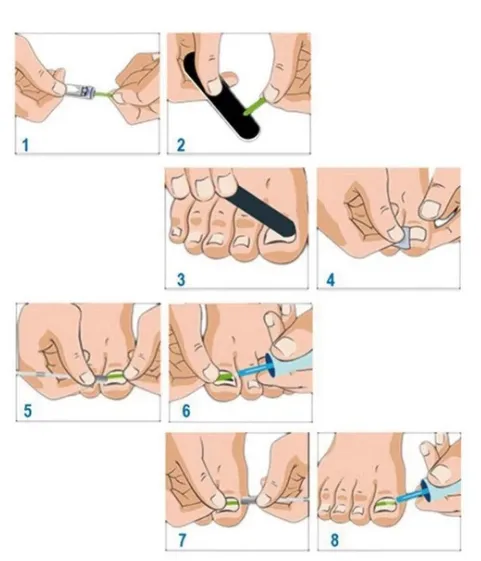 1
2
3
4
5
6
7
8