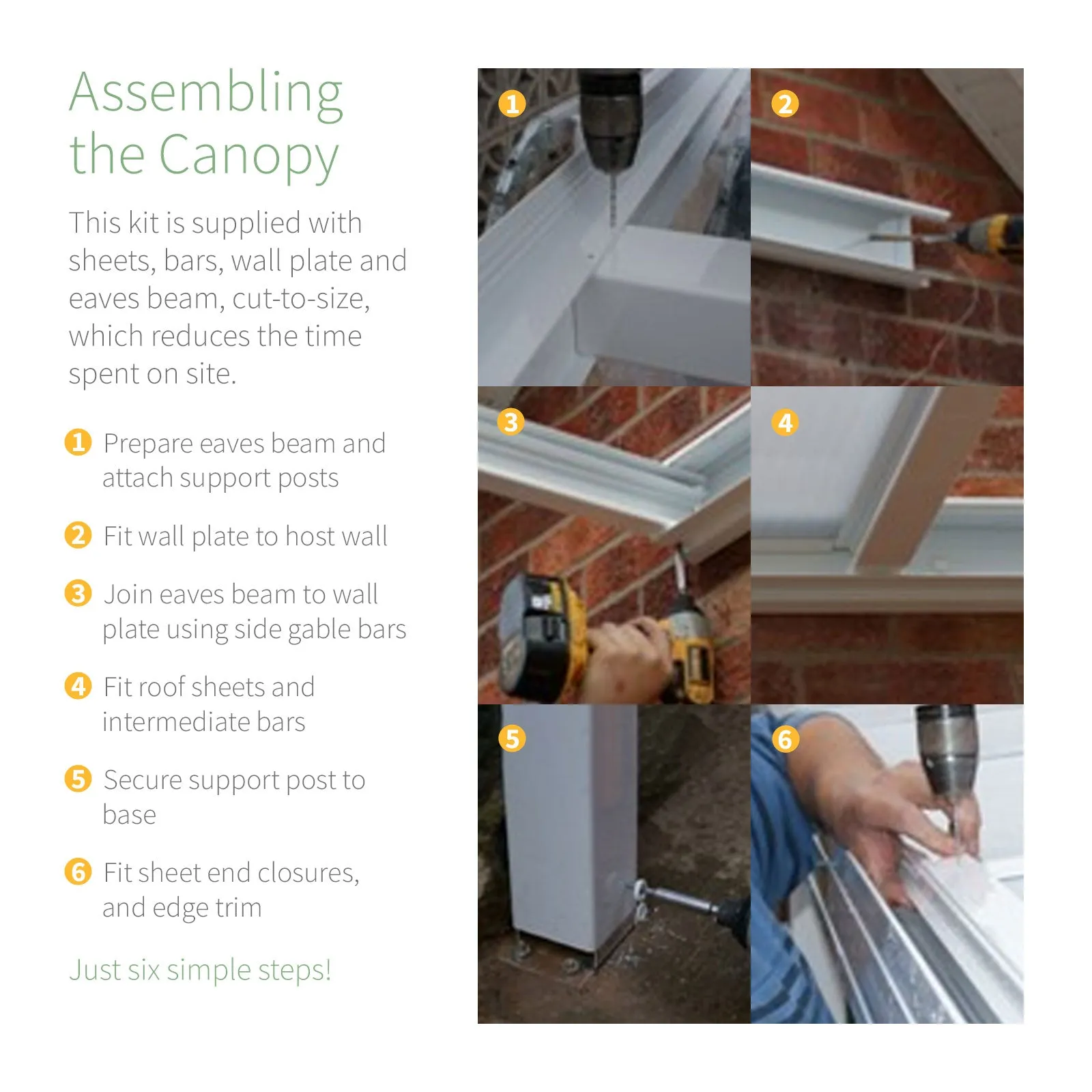 Assembling the Canopy

This kit is supplied with sheets, bars, wall plate and eaves beam, cut-to-size, which reduces the time spent on site.

1 Prepare eaves beam and attach support posts

2 Fit wall plate to host wall

3 Join eaves beam to wall plate using side gable bars

4 Fit roof sheets and intermediate bars

5 Secure support post to base

6 Fit sheet end closures, and edge trim

Just six simple steps!

1

2

3

4

5

6